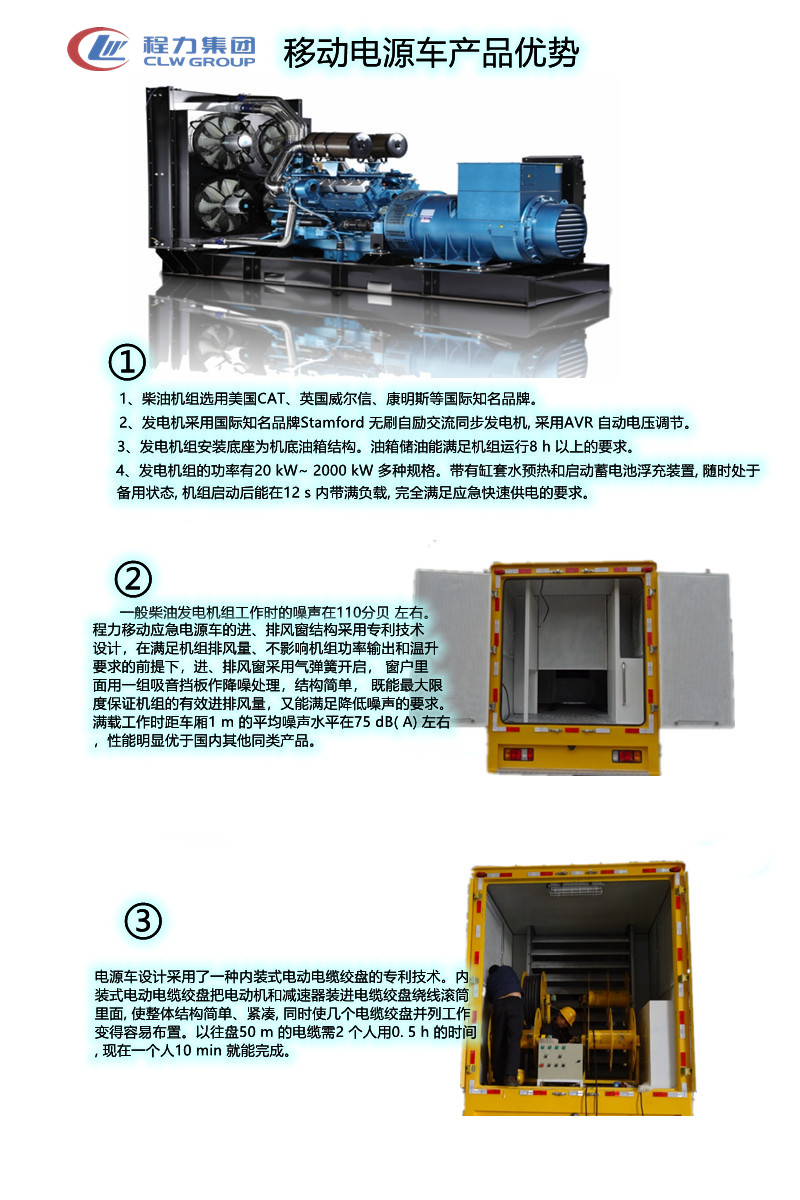 程力集团
CLW GROUP

移动电源车产品优势

①

1、柴油机组选用美国CAT、英国威尔信、康明斯等国际知名品牌。

2、发电机采用国际知名品牌Stamford 无刷自励交流同步发电机, 采用AVR 自动电压调节。

3、发电机组安装底座为机底油箱结构。油箱储油能满足机组运行8 h 以上的要求。

4、发电机组的功率有20 kW~ 2000 kW 多种规格。带有缸套水预热和启动蓄电池浮充装置, 随时处于备用状态, 机组启动后能在12 s 内带满负载, 完全满足应急快速供电的要求。

②

一般柴油发电机组工作时的噪声在110分贝 左右。程力移动应急电源车的进、排风窗结构采用专利技术设计，在满足机组排风量、不影响机组功率输出和温升要求的前提下，进、排风窗采用气弹簧开启， 窗户里面用一组吸音挡板作降噪处理，结构简单， 既能最大限度保证机组的有效进排风量，又能满足降低噪声的要求。满载工作时距车厢1 m 的平均噪声水平在75 dB( A) 左右，性能明显优于国内其他同类产品。

③

电源车设计采用了一种内装式电动电缆绞盘的专利技术。内装式电动电缆绞盘把电动机和减速器装进电缆绞盘绕线滚筒里面, 使整体结构简单、紧凑, 同时使几个电缆绞盘并列工作变得容易布置。以往盘50 m 的电缆需2 个人用0. 5 h 的时间, 现在一个人10 min 就能完成。